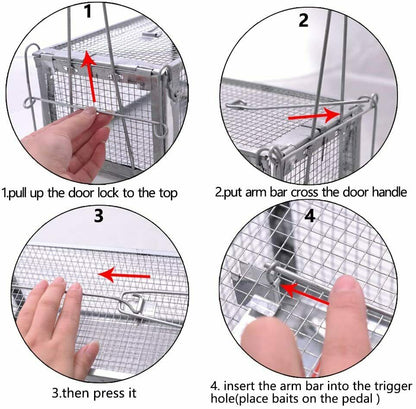 1

1.pull up the door lock to the top

2

2.put arm bar cross the door handle

3

3.then press it

4

4. insert the arm bar into the trigger hole(place baits on the pedal )